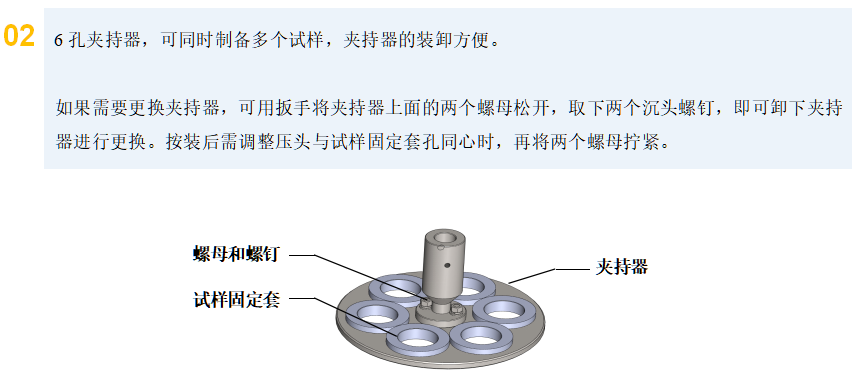 02

6 孔夹持器，可同时制备多个试样，夹持器的装卸方便。

如果需要更换夹持器，可用扳手将夹持器上面的两个螺母松开，取下两个沉头螺钉，即可卸下夹持器进行更换。按装后需调整压头与试样固定套孔同心时，再将两个螺母拧紧。

螺母和螺钉
试样固定套
夹持器